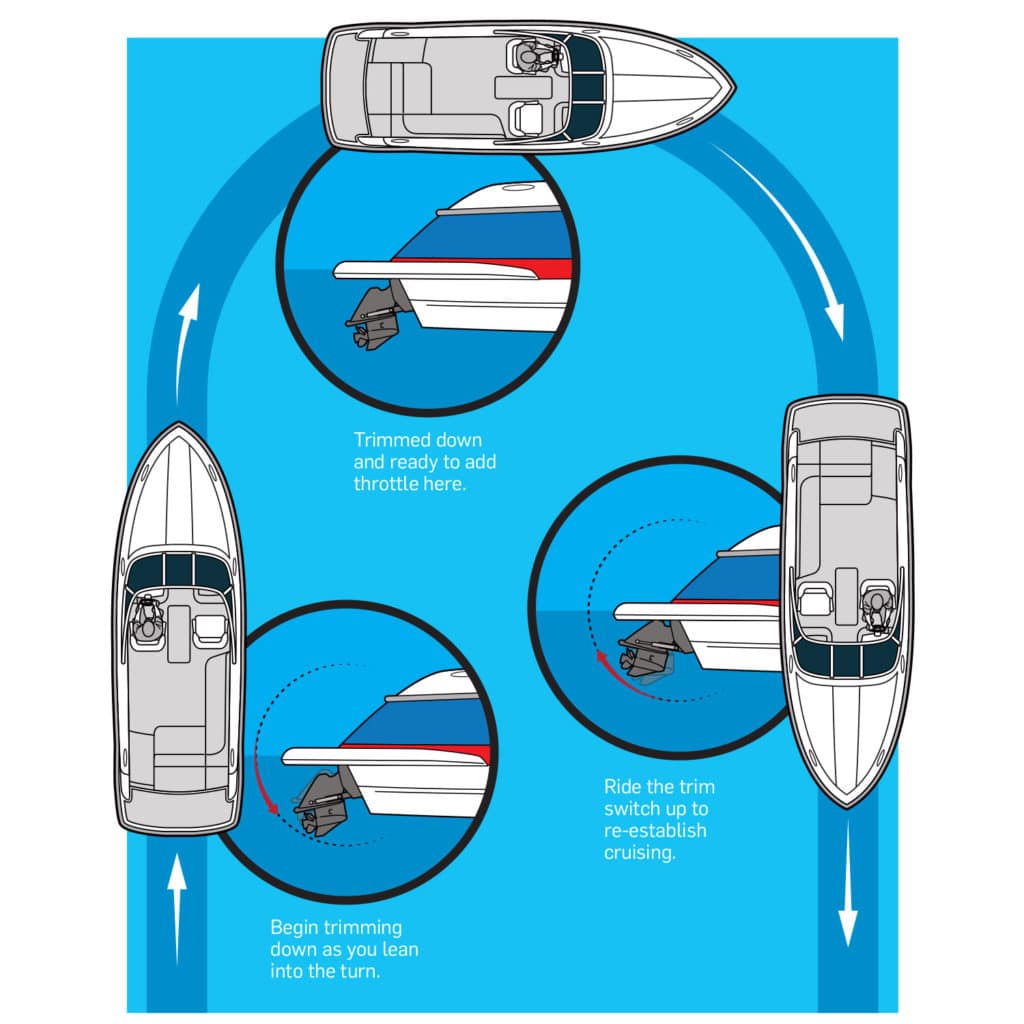 Trimmed down and ready to add throttle here.

Ride the trim switch up to re-establish cruising.

Begin trimming down as you lean into the turn.